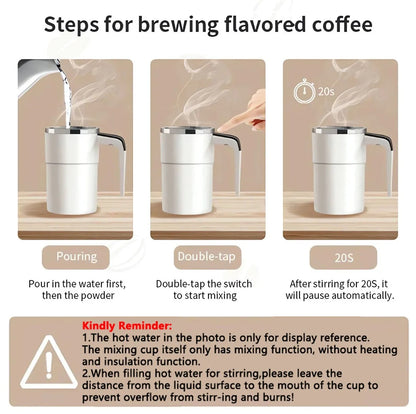 Steps for brewing flavored coffee

20s

Pouring

Pour in the water first, then the powder

Double-tap

Double-tap the switch to start mixing

20S

After stirring for 20S, it will pause automatically.

Kindly Reminder:
1.The hot water in the photo is only for display reference. The mixing cup itself only has mixing function, without heating and insulation function.
2.When filling hot water for stirring,please leave the distance from the liquid surface to the mouth of the cup to prevent overflow from stirr-ing and burns!