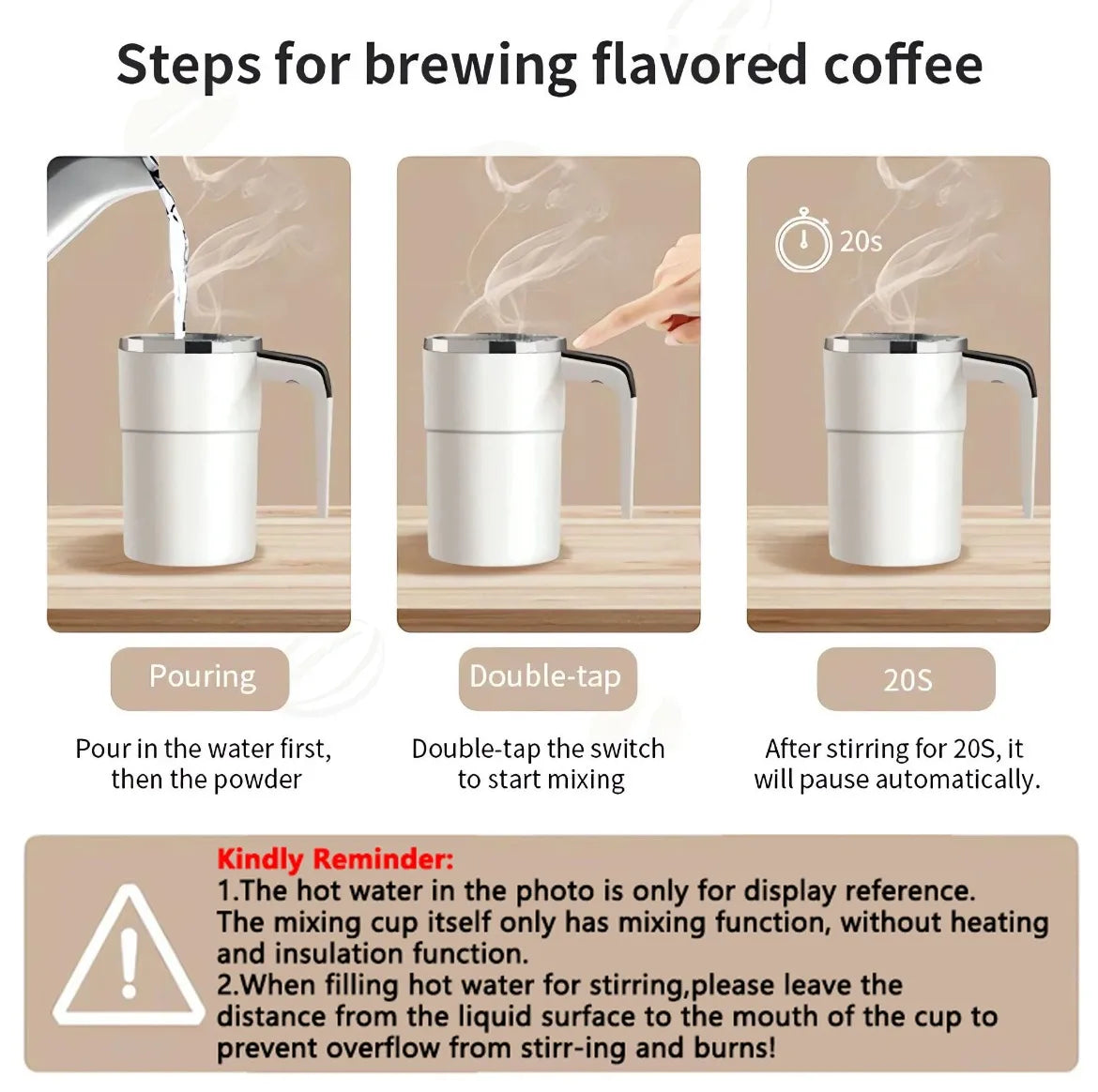 Steps for brewing flavored coffee

20s

Pouring

Pour in the water first, then the powder

Double-tap

Double-tap the switch to start mixing

20S

After stirring for 20S, it will pause automatically.

Kindly Reminder:
1.The hot water in the photo is only for display reference. The mixing cup itself only has mixing function, without heating and insulation function.
2.When filling hot water for stirring,please leave the distance from the liquid surface to the mouth of the cup to prevent overflow from stirr-ing and burns!